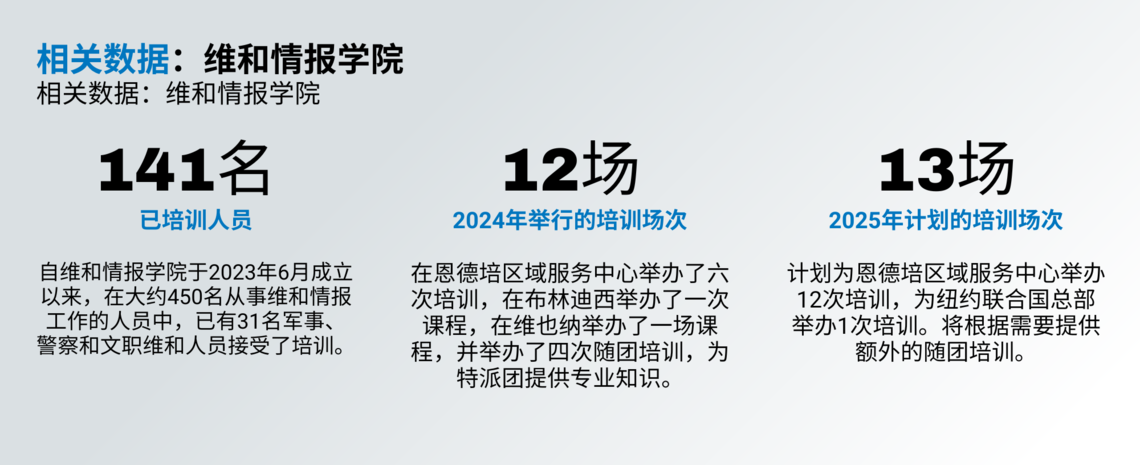 相关数据：维和情报学院
相关数据：维和情报学院

141名
已培训人员
自维和情报学院于2023年6月成立以来，在大约450名从事维和情报工作的人员中，已有31名军事、警察和文职维和人员接受了培训。

12场
2024年举行的培训场次
在恩德培区域服务中心举办了六次培训，在布林迪西举办了一次课程，在维也纳举办了一场课程，并举办了四次随团培训，为特派团提供专业知识。

13场
2025年计划的培训场次
计划为恩德培区域服务中心举办12次培训，为纽约联合国总部举办1次培训。将根据需要提供额外的随团培训。