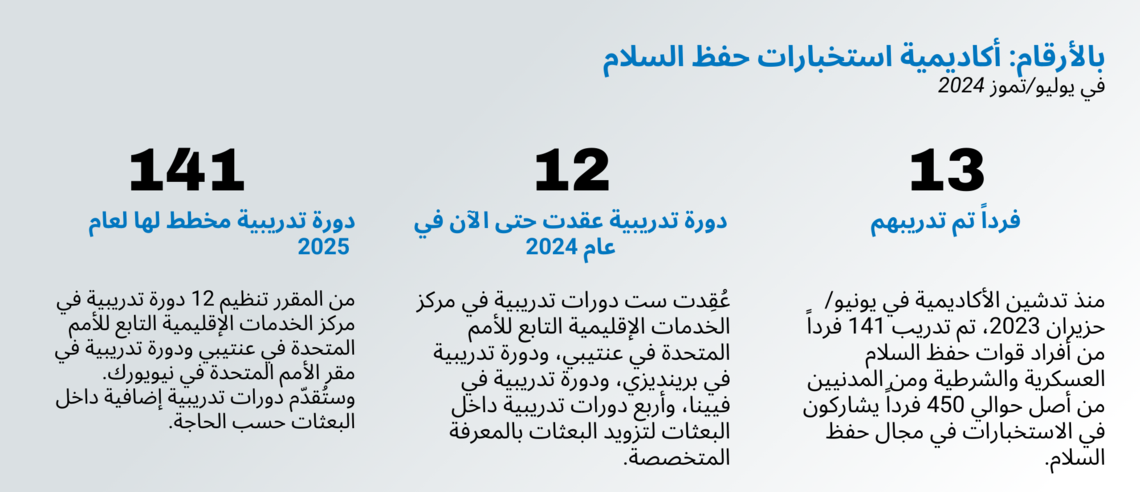 بالأرقام: أكاديمية استخبارات حفظ السلام
في يوليو/تموز 2024

13
فرداً تم تدريبهم

منذ تدشين الأكاديمية في يونيو/حزيران 2023، تم تدريب 141 فرداً من أفراد قوات حفظ السلام العسكرية والشرطية ومن المدنيين من أصل حوالي 450 فرداً يشاركون في الاستخبارات في مجال حفظ السلام.

12
دورة تدريبية عقدت حتى الآن في عام 2024

عُقِدت ست دورات تدريبية في مركز الخدمات الإقليمية التابع للأمم المتحدة في عنتيبي، ودورة تدريبية في برينديزي، ودورة تدريبية في فيينا، وأربع دورات تدريبية داخل البعثات لتزويد البعثات بالمعرفة المتخصصة.

141
دورة تدريبية مخطط لها لعام 2025

من المقرر تنظيم 12 دورة تدريبية في مركز الخدمات الإقليمية التابع للأمم المتحدة في عنتيبي ودورة تدريبية في مقر الأمم المتحدة في نيويورك. وستُقدّم دورات تدريبية إضافية داخل البعثات حسب الحاجة.